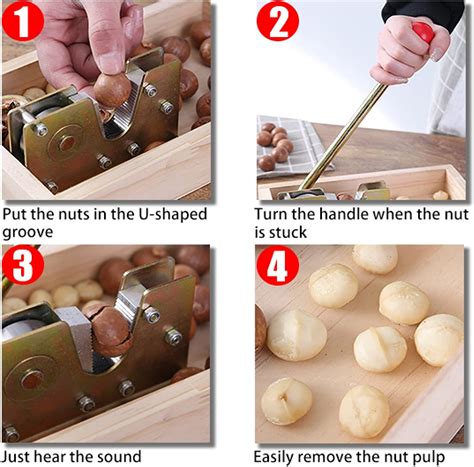 1

Put the nuts in the U-shaped groove

2

Turn the handle when the nut is stuck

3

Just hear the sound

4

Easily remove the nut pulp