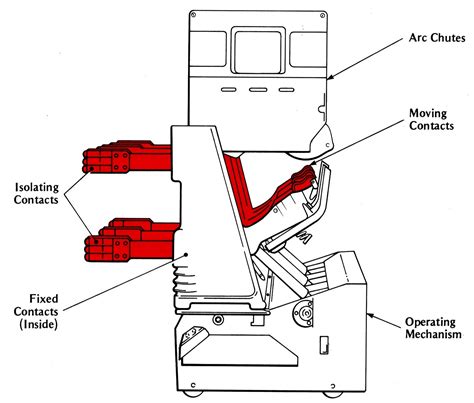 Arc Chutes

Moving Contacts

Isolating Contacts

Fixed Contacts (Inside)

Operating Mechanism