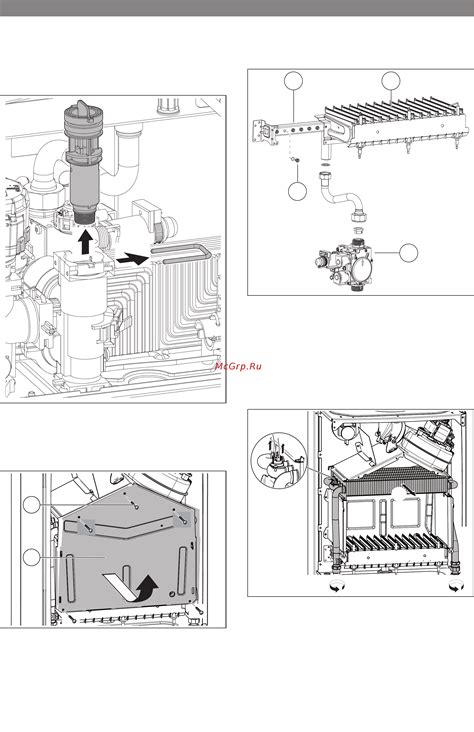 McGrp.Ru