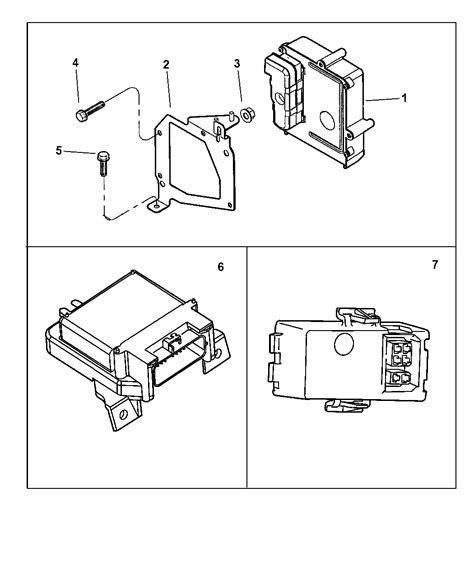 4
2
3
1
5
6
7