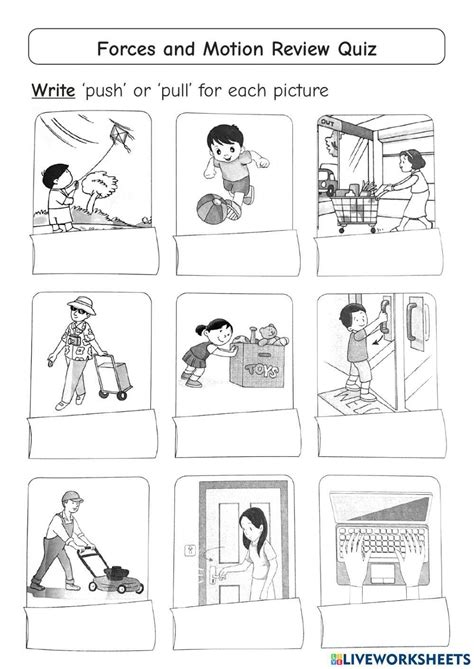 Forces and Motion Review Quiz

Write 'push' or 'pull' for each picture

OUT

TOYS

WELC

LIVEWORKSHEETS