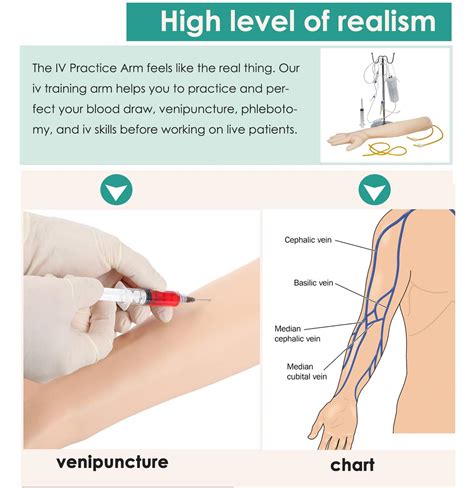 High level of realism

The IV Practice Arm feels like the real thing. Our iv training arm helps you to practice and perfect your blood draw, venipuncture, phlebotomy, and iv skills before working on live patients.

Cephalic vein
Basilic vein
Median cephalic vein
Median cubital vein

venipuncture

chart