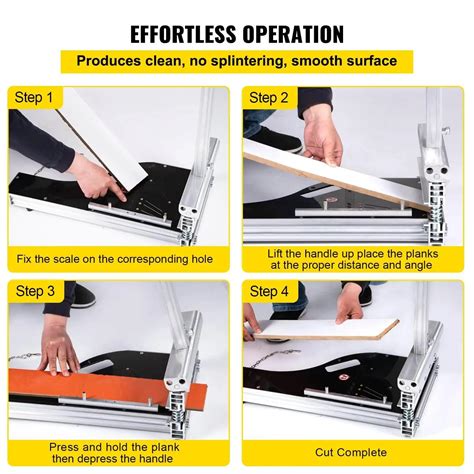 EFFORTLESS OPERATION

Produces clean, no splintering, smooth surface

Step 1

Fix the scale on the corresponding hole

Step 2

Lift the handle up place the planks at the proper distance and angle

Step 3

Press and hold the plank then depress the handle

Step 4

Cut Complete