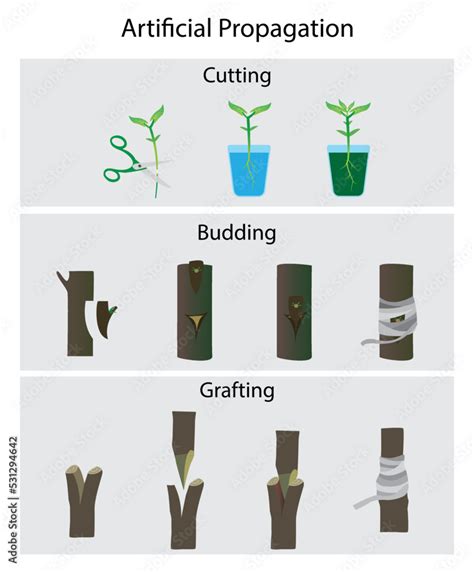 Artificial Propagation

Cutting

Budding

Grafting

Adobe Stock | #531294642