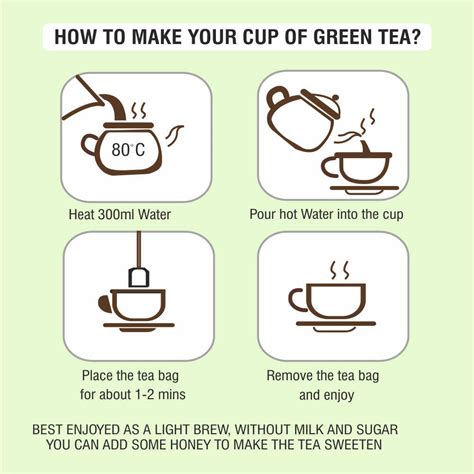 HOW TO MAKE YOUR CUP OF GREEN TEA?

80°C

Heat 300ml Water

Pour hot Water into the cup

Place the tea bag for about 1-2 mins

Remove the tea bag and enjoy

BEST ENJOYED AS A LIGHT BREW, WITHOUT MILK AND SUGAR
YOU CAN ADD SOME HONEY TO MAKE THE TEA SWEETEN