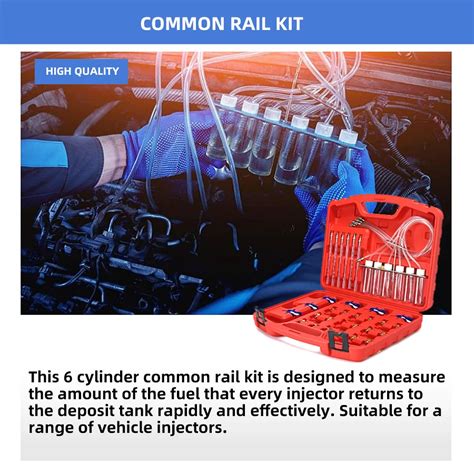 COMMON RAIL KIT

HIGH QUALITY

This 6 cylinder common rail kit is designed to measure the amount of the fuel that every injector returns to the deposit tank rapidly and effectively. Suitable for a range of vehicle injectors.