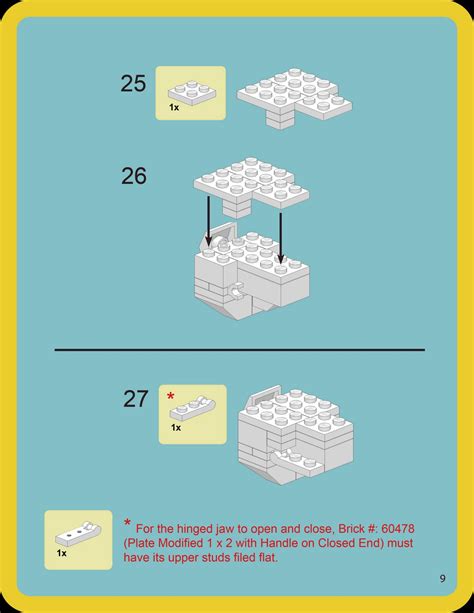 25

1x

26

27

*

1x

1x

* For the hinged jaw to open and close, Brick #: 60478 (Plate Modified 1 x 2 with Handle on Closed End) must have its upper studs filed flat.

9