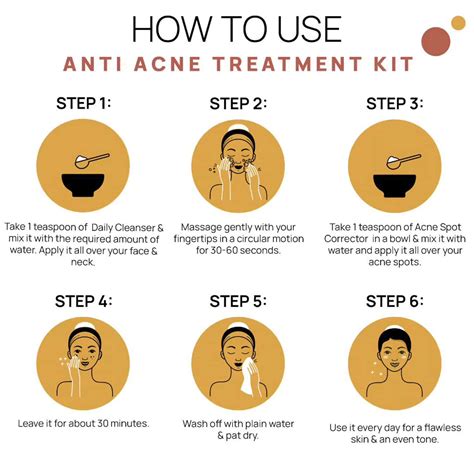 HOW TO USE
ANTI ACNE TREATMENT KIT

STEP 1:
Take 1 teaspoon of Daily Cleanser & mix it with the required amount of water. Apply it all over your face & neck.

STEP 2:
Massage gently with your fingertips in a circular motion for 30-60 seconds.

STEP 3:
Take 1 teaspoon of Acne Spot Corrector in a bowl & mix it with water and apply it all over your acne spots.

STEP 4:
Leave it for about 30 minutes.

STEP 5:
Wash off with plain water & pat dry.

STEP 6:
Use it every day for a flawless skin & an even tone.