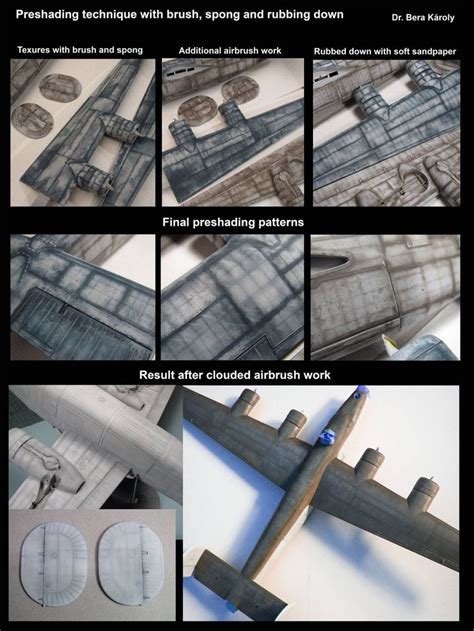 Preshading technique with brush, spong and rubbing down

Dr. Bera Károly

Texures with brush and spong

Additional airbrush work

Rubbed down with soft sandpaper

Final preshading patterns

Result after clouded airbrush work