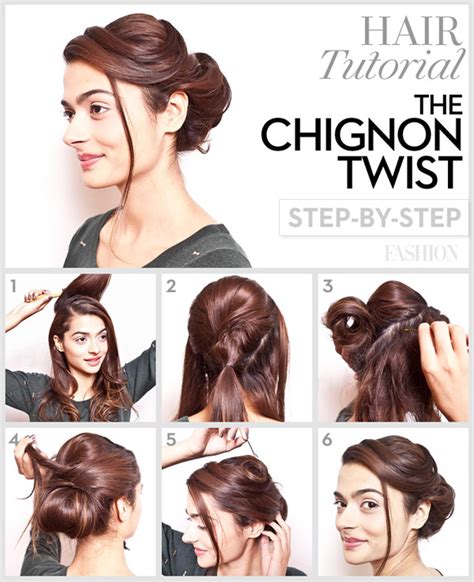 HAIR
Tutorial

THE CHIGNON TWIST

STEP-BY-STEP

FASHION

1

2

3

4

5

6