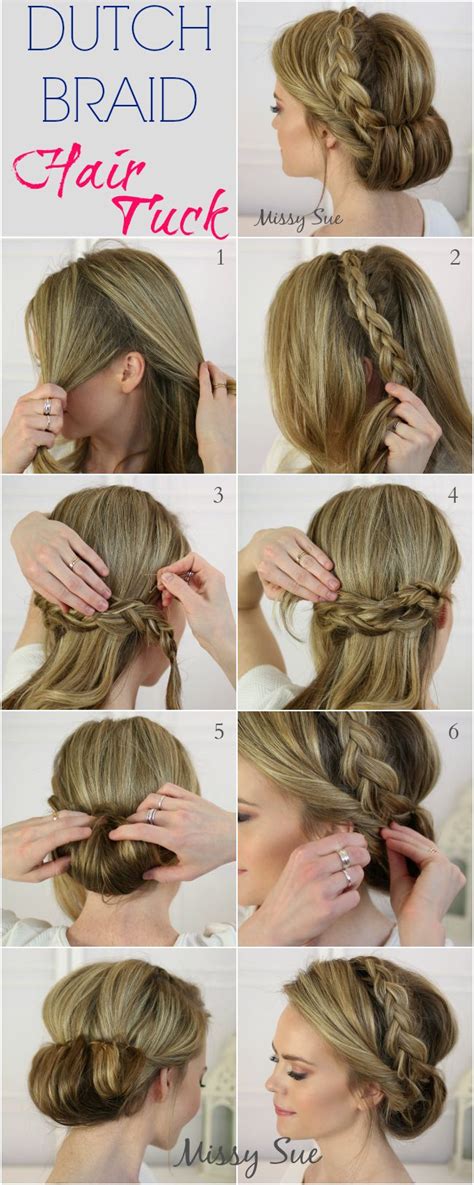 DUTCH BRAID
Hair Tuck

Missy Sue

1

2

3

4

5

6

Missy Sue