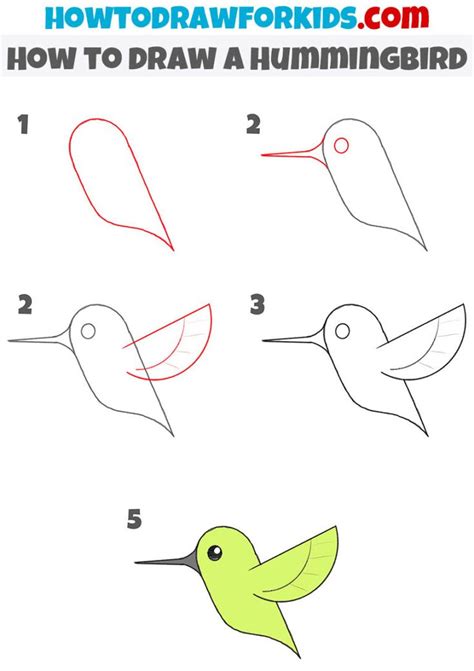 HOWTODRAWFORKIDS.com

HOW TO DRAW A HUMMINGBIRD

1

2

2

3

5