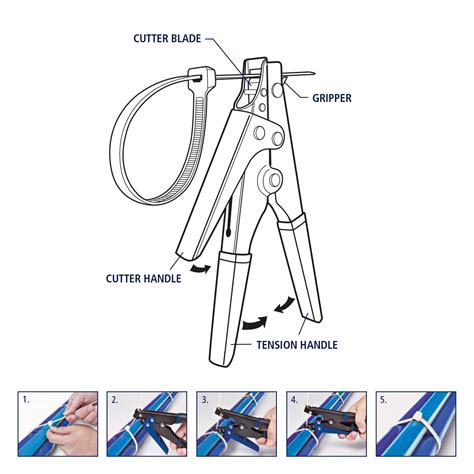 CUTTER BLADE
GRIPPER
CUTTER HANDLE
TENSION HANDLE

1.
2.
3.
4.
5.