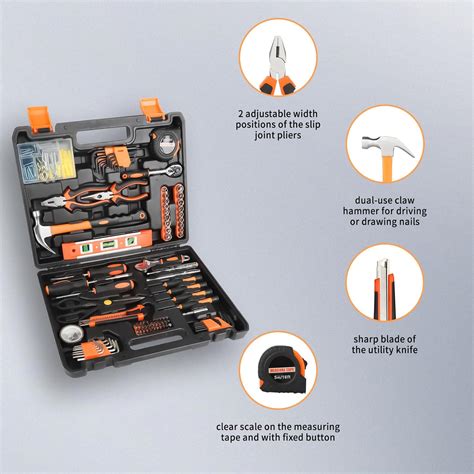 2 adjustable width positions of the slip joint pliers

dual-use claw hammer for driving or drawing nails

sharp blade of the utility knife

MEASURING TAPE
5M/16ft

clear scale on the measuring tape and with fixed button