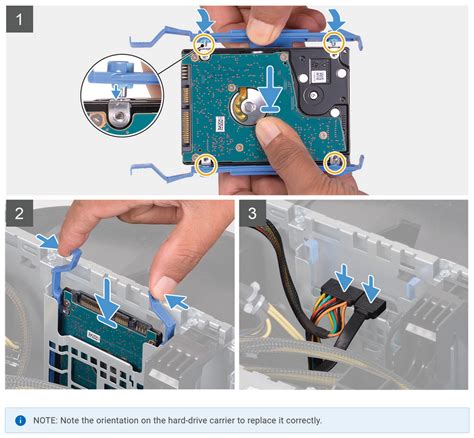 1

2

3

NOTE: Note the orientation on the hard-drive carrier to replace it correctly.