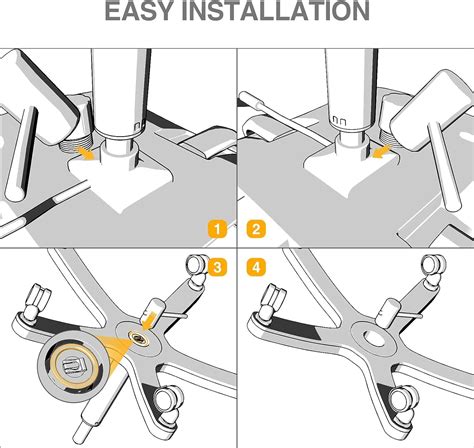 EASY INSTALLATION

1

2

3

4