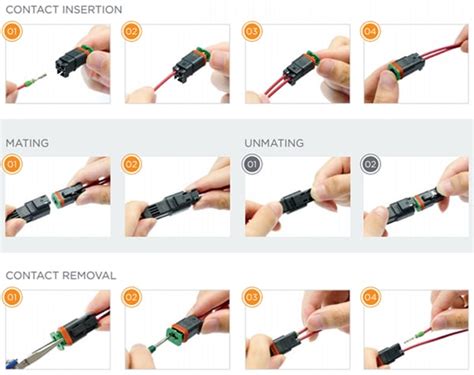 CONTACT INSERTION

01

02

03

04

MATING

01

02

UNMATING

01

02

CONTACT REMOVAL

01

02

03

04