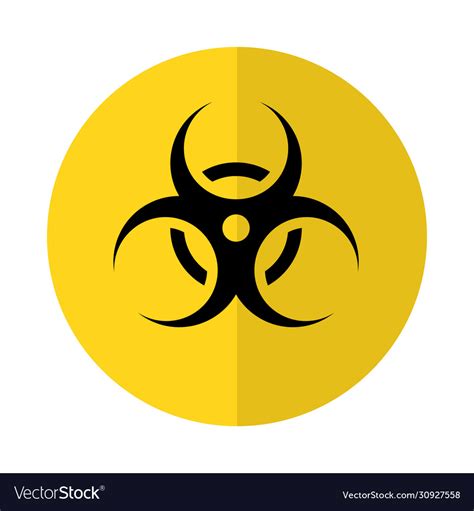 VectorStock®

VectorStock.com/30927558