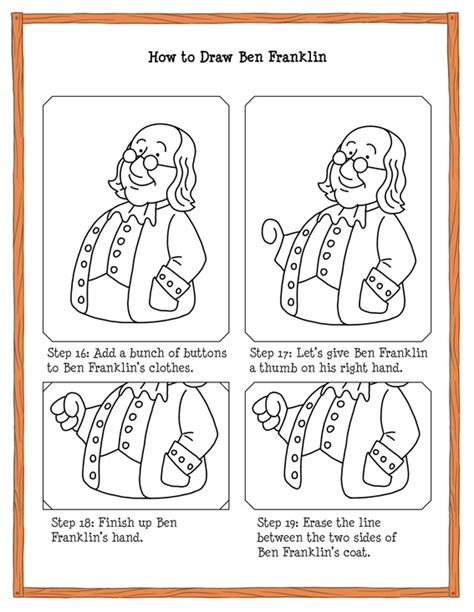 How to Draw Ben Franklin

Step 16: Add a bunch of buttons to Ben Franklin's clothes.

Step 17: Let's give Ben Franklin a thumb on his right hand.

Step 18: Finish up Ben Franklin's hand.

Step 19: Erase the line between the two sides of Ben Franklin's coat.