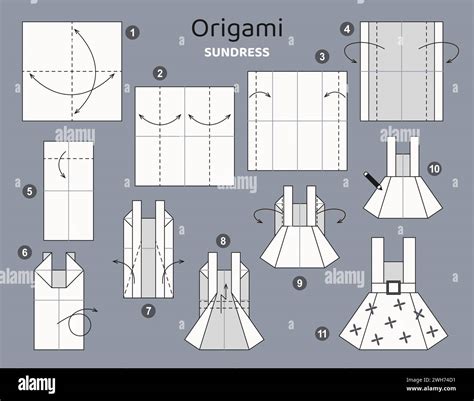 Origami
SUNDRESS

1
2
3
4
5
6
7
8
9
10
11

alamy
alamy
alamy
alamy
alamy

alamy
Image ID: 2WH74D1
www.alamy.com