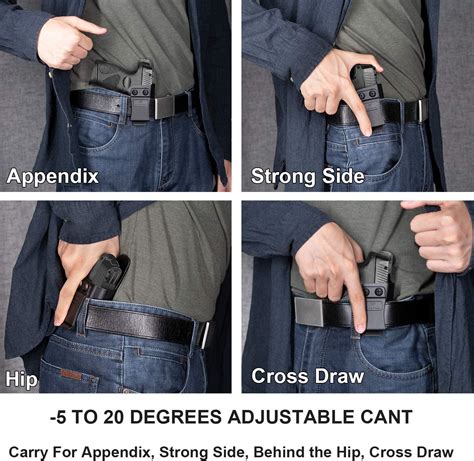 Appendix

Strong Side

Hip

Cross Draw

-5 TO 20 DEGREES ADJUSTABLE CANT

Carry For Appendix, Strong Side, Behind the Hip, Cross Draw