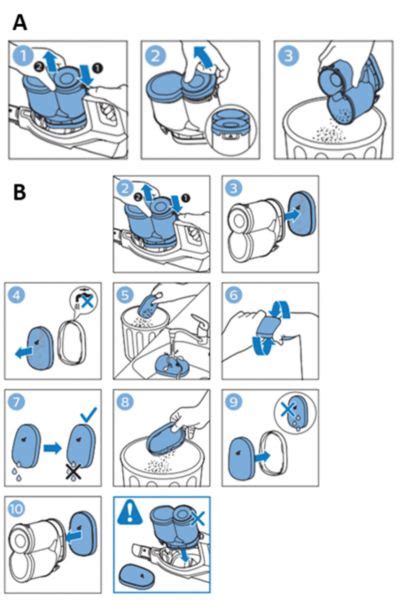 A
1 2 1
2
3
B
2 2 1
3
4
5
6
7
8
9
10