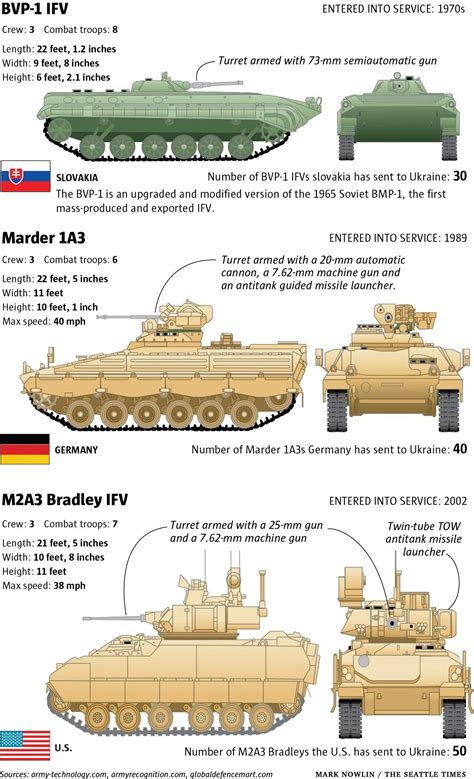 BVP-1 IFV

ENTERED INTO SERVICE: 1970s

Crew: 3 Combat troops: 8

Length: 22 feet, 1.2 inches
Width: 9 feet, 8 inches
Height: 6 feet, 2.1 inches

Turret armed with 73-mm semiautomatic gun

SLOVAKIA

Number of BVP-1 IFVs slovakia has sent to Ukraine: 30

The BVP-1 is an upgraded and modified version of the 1965 Soviet BMP-1, the first mass-produced and exported IFV.

Marder 1A3

ENTERED INTO SERVICE: 1989

Crew: 3 Combat troops: 6

Length: 22 feet, 5 inches
Width: 11 feet
Height: 10 feet, 1 inch
Max speed: 40 mph

Turret armed with a 20-mm automatic cannon, a 7.62-mm machine gun and an antitank guided missile launcher.

GERMANY

Number of Marder 1A3s Germany has sent to Ukraine: 40

M2A3 Bradley IFV

ENTERED INTO SERVICE: 2002

Crew: 3 Combat troops: 7

Length: 21 feet, 5 inches
Width: 10 feet, 8 inches
Height: 11 feet
Max speed: 38 mph

Turret armed with a 25-mm gun and a 7.62-mm machine gun

Twin-tube TOW antitank missile launcher

U.S.

Number of M2A3 Bradleys the U.S. has sent to Ukraine: 50

Sources: army-technology.com, armyrecognition.com, globaldefencemart.com

MARK NOWLIN / THE SEATTLE TIMES