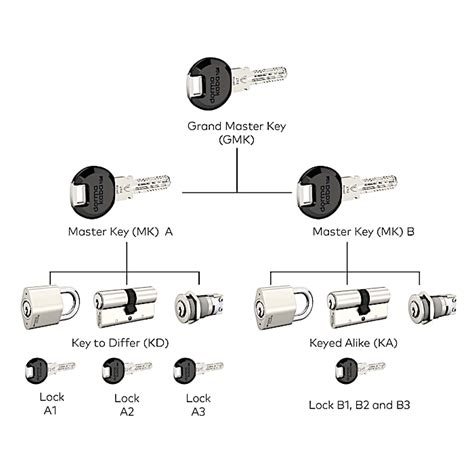 dorma kaba

Grand Master Key
(GMK)

dorma kaba

Master Key (MK) A

dorma kaba

Master Key (MK) B

Key to Differ (KD)

Lock
A1

Lock
A2

Lock
A3

Keyed Alike (KA)

Lock B1, B2 and B3