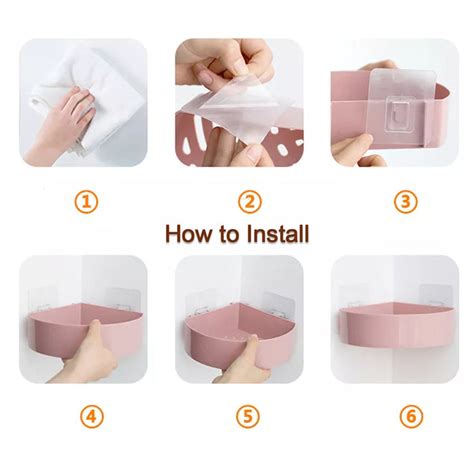 ①
②
③

How to Install

④
⑤
⑥