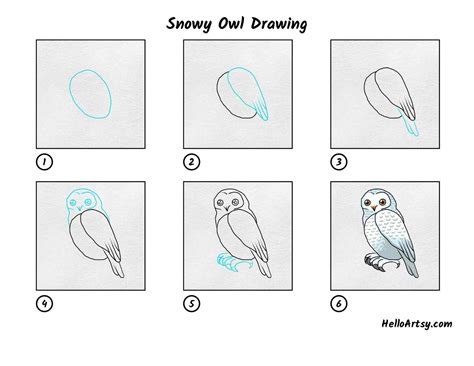 Snowy Owl Drawing

1

2

3

4

5

6

HelloArtsy.com