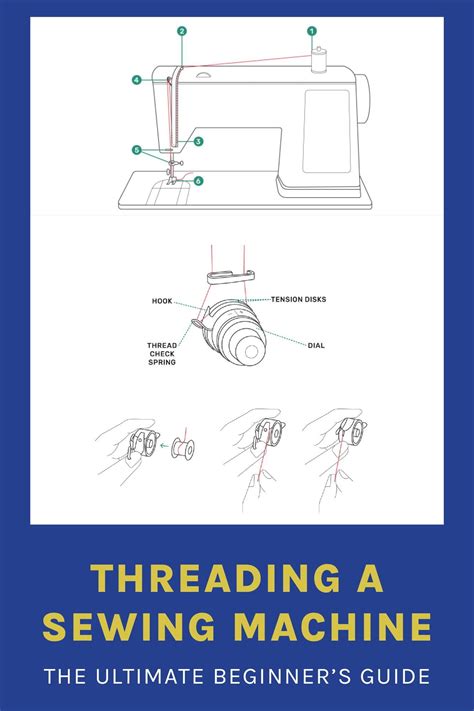 2
1
4
3
5
6

HOOK
TENSION DISKS
THREAD CHECK SPRING
DIAL

THREADING A SEWING MACHINE

THE ULTIMATE BEGINNER'S GUIDE