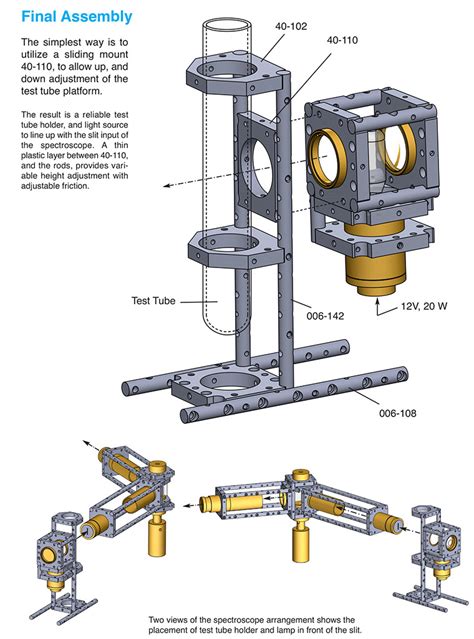 Final Assembly

The simplest way is to utilize a sliding mount 40-110, to allow up, and down adjustment of the test tube platform.

The result is a reliable test tube holder, and light source to line up with the slit input of the spectroscope. A thin plastic layer between 40-110, and the rods, provides variable height adjustment with adjustable friction.

40-102

40-110

Test Tube

006-142

12V, 20 W

006-108

Two views of the spectroscope arrangement shows the placement of test tube holder and lamp in front of the slit.