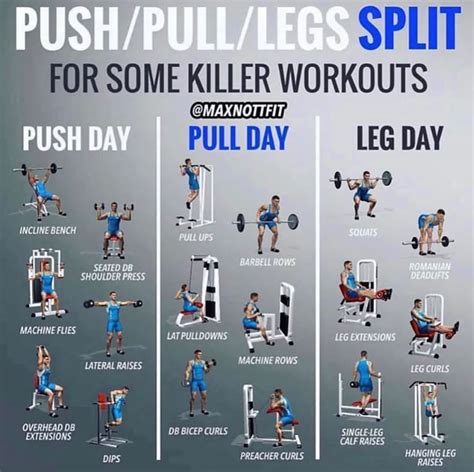 PUSH/PULL/LEGS SPLIT
FOR SOME KILLER WORKOUTS

@MAXNOTTFIT

PUSH DAY

INCLINE BENCH

SEATED DB SHOULDER PRESS

MACHINE FLIES

LATERAL RAISES

OVERHEAD DB EXTENSIONS

DIPS

PULL DAY

PULL UPS

BARBELL ROWS

LAT PULLDOWNS

MACHINE ROWS

DB BICEP CURLS

PREACHER CURLS

LEG DAY

SQUATS

ROMANIAN DEADLIFTS

LEG EXTENSIONS

LEG CURLS

SINGLE-LEG CALF RAISES

HANGING LEG RAISES