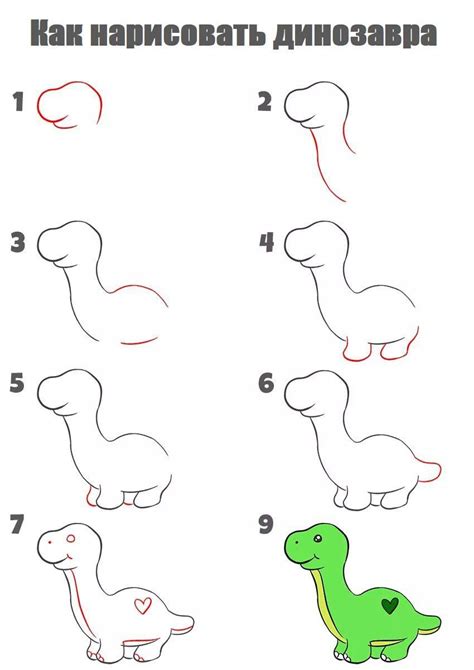 Как нарисовать динозавра

1

2

3

4

5

6

7

9