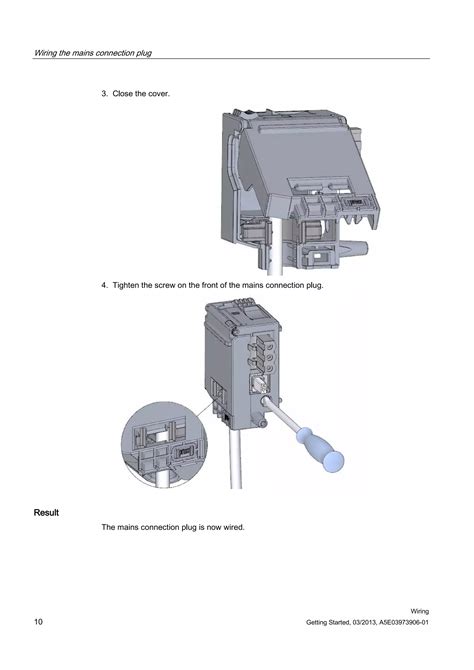 Wiring the mains connection plug

3. Close the cover.

4. Tighten the screw on the front of the mains connection plug.

Result

The mains connection plug is now wired.

Wiring

10

Getting Started, 03/2013, A5E03973906-01