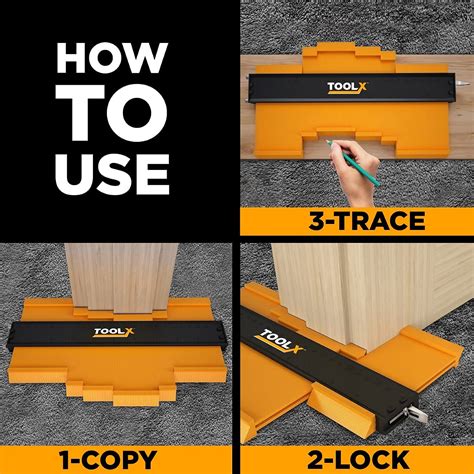 HOW TO USE

TOOLX

3-TRACE

TOOLX

1-COPY

TOOLX

2-LOCK