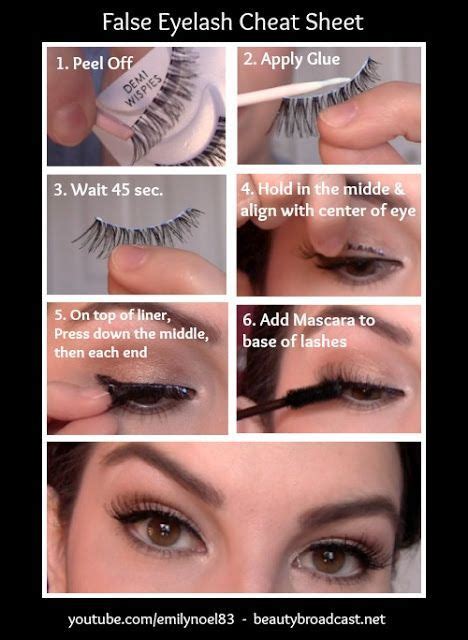 False Eyelash Cheat Sheet

1. Peel Off

DEMI WISPIES

2. Apply Glue

3. Wait 45 sec.

4. Hold in the midde & align with center of eye

5. On top of liner, Press down the middle, then each end

6. Add Mascara to base of lashes

youtube.com/emilynoel83 - beautybroadcast.net