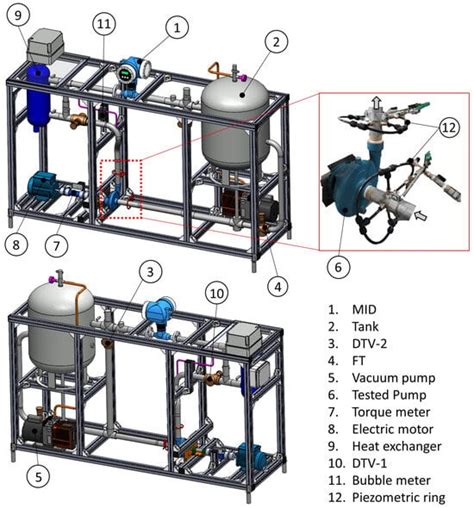 9
11
1
2
12
8
7
6
4
3
10
5

1. MID
2. Tank
3. DTV-2
4. FT
5. Vacuum pump
6. Tested Pump
7. Torque meter
8. Electric motor
9. Heat exchanger
10. DTV-1
11. Bubble meter
12. Piezometric ring