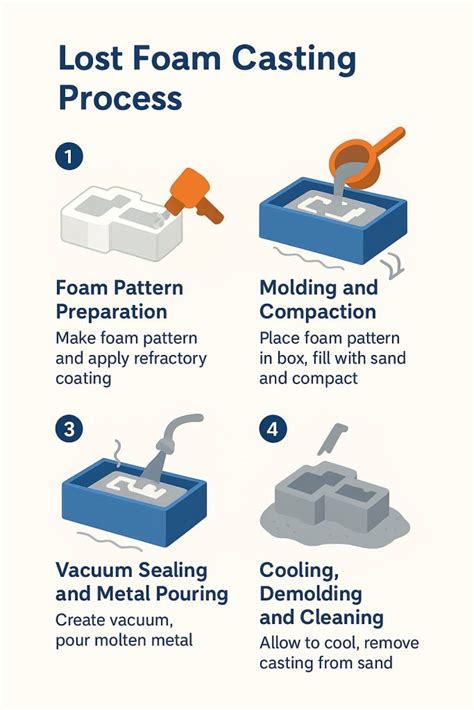 Lost Foam Casting Process

1

Foam Pattern Preparation

Make foam pattern and apply refractory coating

Molding and Compaction

Place foam pattern in box, fill with sand and compact

3

Vacuum Sealing and Metal Pouring

Create vacuum, pour molten metal

4

Cooling, Demolding and Cleaning

Allow to cool, remove casting from sand