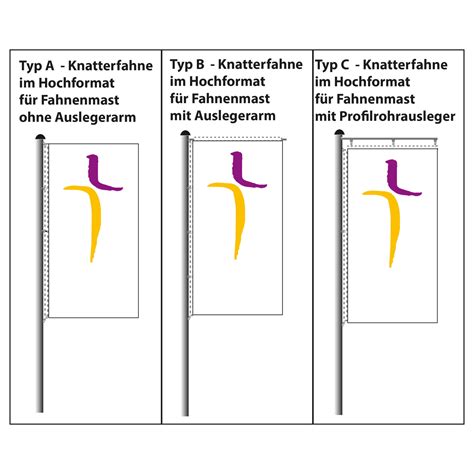 Typ A - Knatterfahne im Hochformat für Fahnenmast ohne Auslegerarm

Typ B - Knatterfahne im Hochformat für Fahnenmast mit Auslegerarm

Typ C - Knatterfahne im Hochformat für Fahnenmast mit Profilrohrausleger