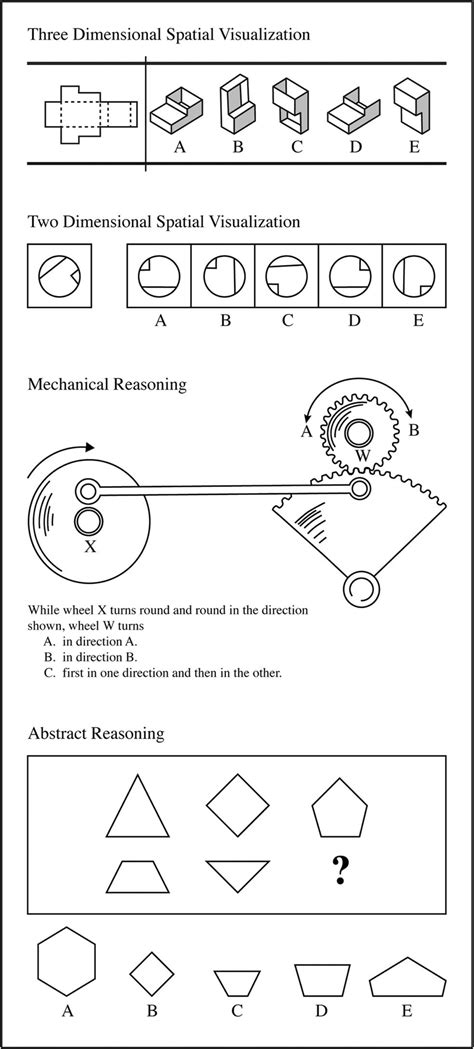 Three Dimensional Spatial Visualization

A B C D E

Two Dimensional Spatial Visualization

A B C D E

Mechanical Reasoning

A B W X

While wheel X turns round and round in the direction shown, wheel W turns
A. in direction A.
B. in direction B.
C. first in one direction and then in the other.

Abstract Reasoning

?

A B C D E