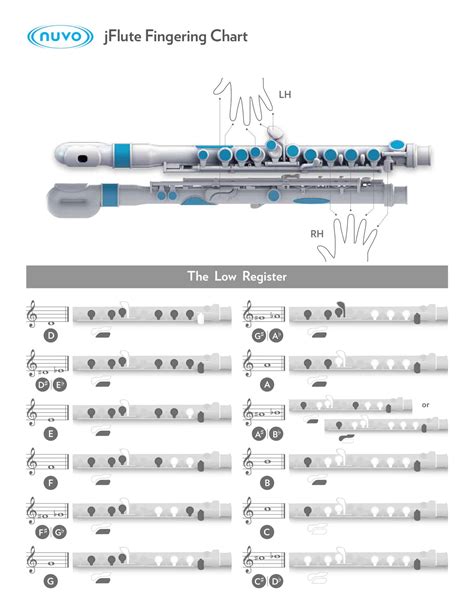 nuvo jFlute Fingering Chart

LH

RH

The Low Register

D

D♯ E♭

E

F

F♯ G♭

G

G♯ A♭

A

or

A♯ B♭

B

C

C♯ D♭