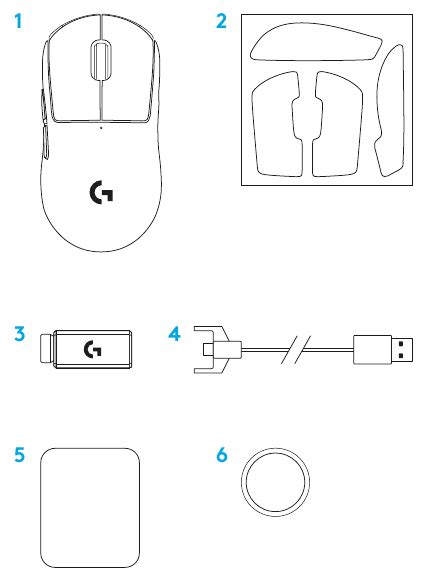 1

2

3

4

5

6