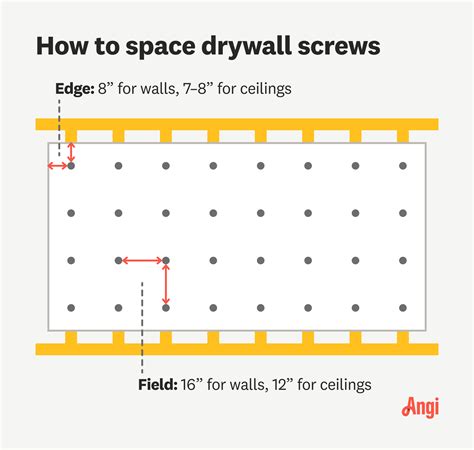 How to space drywall screws

Edge: 8” for walls, 7–8” for ceilings

Field: 16” for walls, 12” for ceilings

Angi