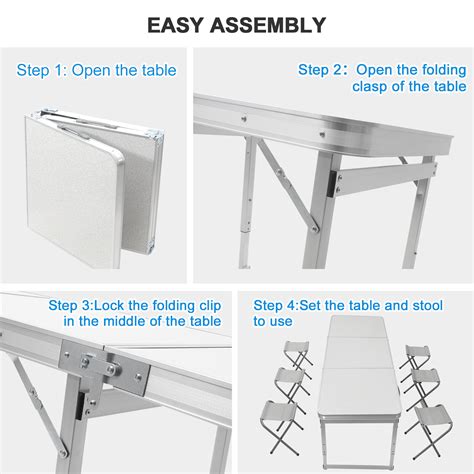 EASY ASSEMBLY

Step 1: Open the table

Step 2: Open the folding clasp of the table

Step 3:Lock the folding clip in the middle of the table

Step 4:Set the table and stool to use