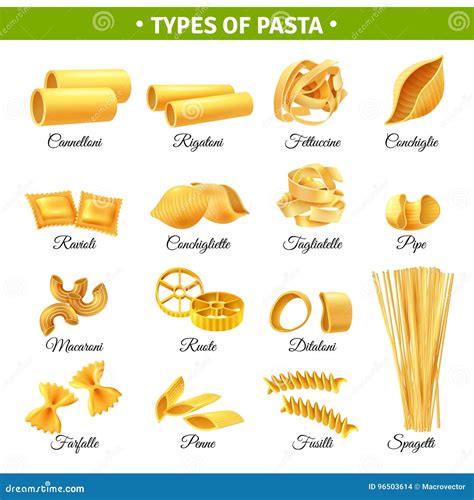 • TYPES OF PASTA •

Cannelloni

Rigatoni

Fettuccine

Conchiglie

Ravioli

Conchigliette

Tagliatelle

Pipe

Macaroni

Ruote

Ditaloni

Farfalle

Penne

Fusilli

Spagetti

dreamstime.com

ID 96503614 © Macrovector