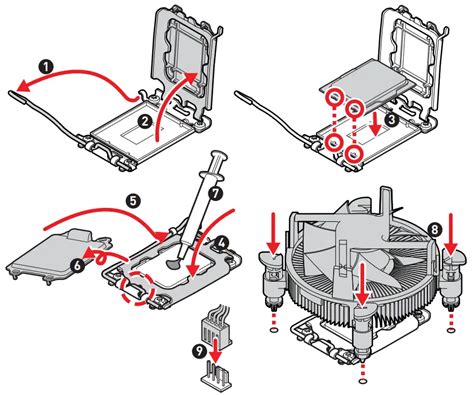 1
2
3
5
7
4
6
8
9