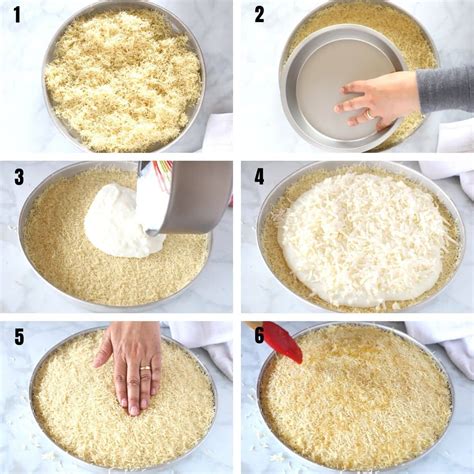 1

2

3

4

5

6