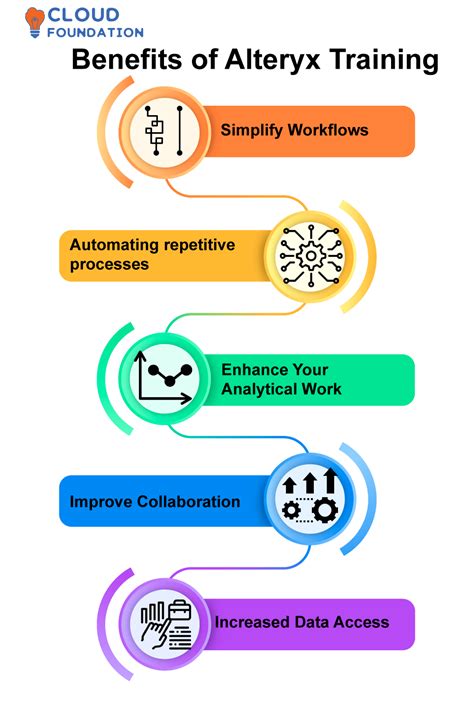 CLOUD FOUNDATION

Benefits of Alteryx Training

Simplify Workflows

Automating repetitive processes

Enhance Your Analytical Work

Improve Collaboration

Increased Data Access