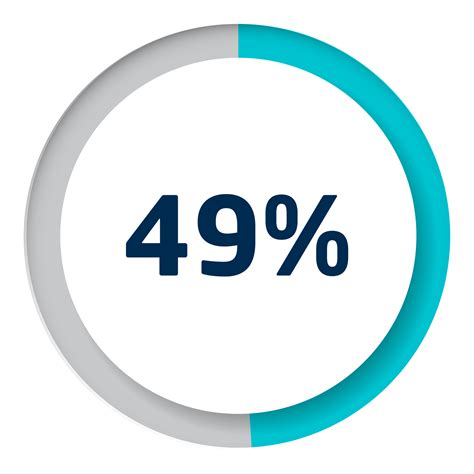 49%